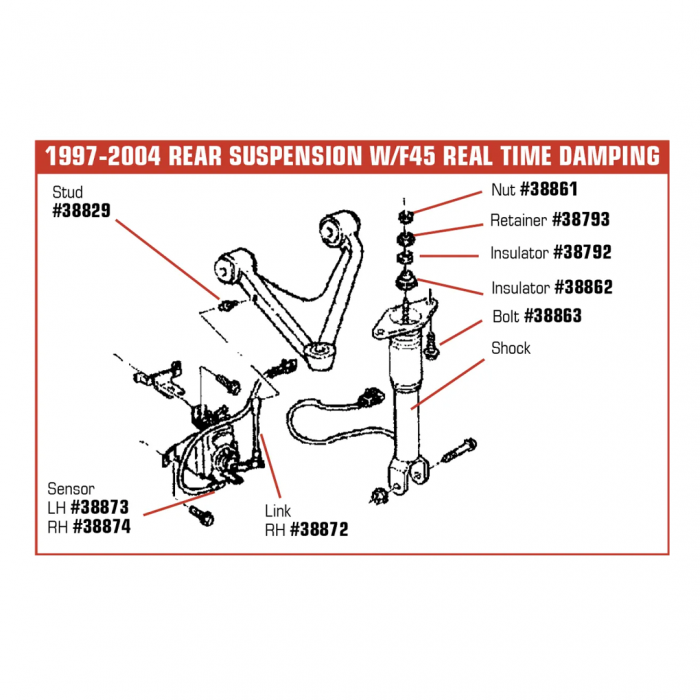 1997-2004 REAR SUSPENSION W/F45 REAL TIME DAMPING

Stud
#38829

Nut #38861

Retainer #38793

Insulator #38792

Insulator #38862

Bolt #38863

Shock

Sensor
LH #38873
RH #38874

Link
RH #38872