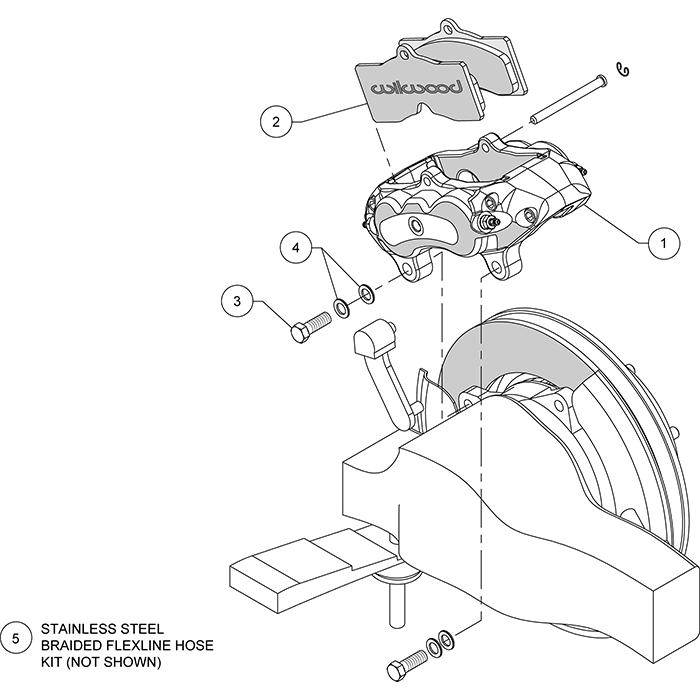 wilwood

2

1

4

3

5 STAINLESS STEEL BRAIDED FLEXLINE HOSE KIT (NOT SHOWN)