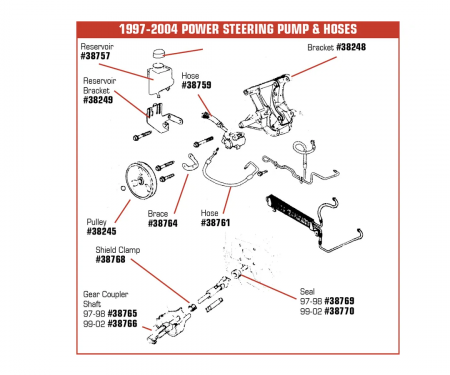 1997-2004 POWER STEERING PUMP & HOSES

Reservoir
#38757

Bracket #38248

Reservoir Bracket
#38249

Hose
#38759

Pulley
#38245

Brace
#38764

Hose
#38761

Shield Clamp
#38768

Gear Coupler Shaft
97-98 #38765
99-02 #38766

Seal
97-98 #38769
99-02 #38770