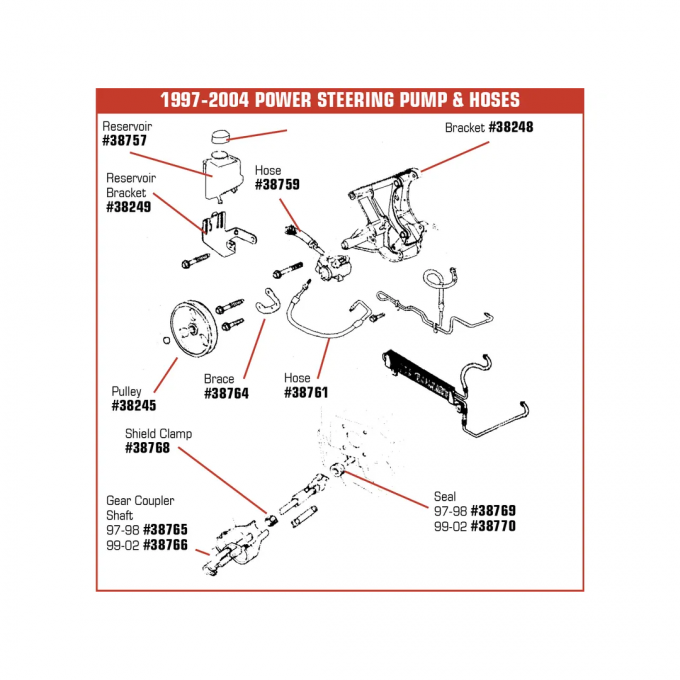 1997-2004 POWER STEERING PUMP & HOSES

Reservoir
#38757

Bracket #38248

Reservoir
Bracket
#38249

Hose
#38759

Pulley
#38245

Brace
#38764

Hose
#38761

Shield Clamp
#38768

Gear Coupler
Shaft
97-98 #38765
99-02 #38766

Seal
97-98 #38769
99-02 #38770