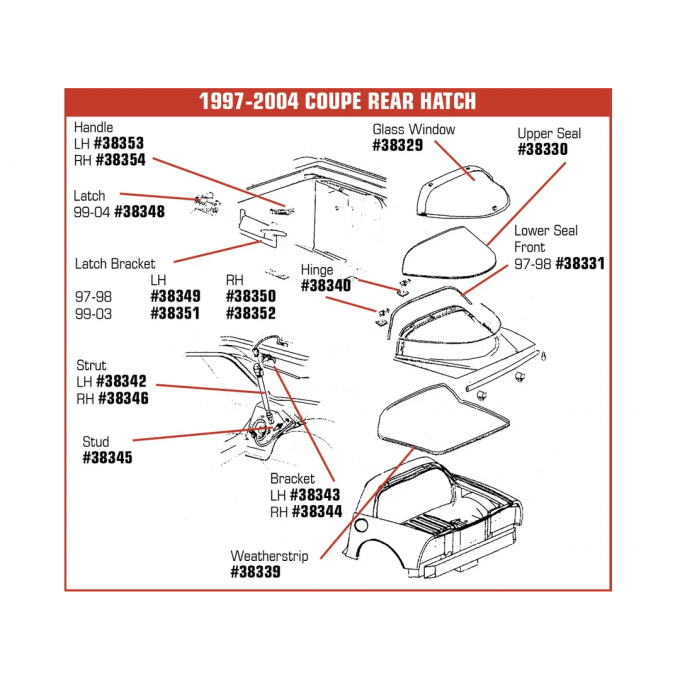 1997-2004 COUPE REAR HATCH

Handle
LH #38353
RH #38354

Glass Window
#38329

Upper Seal
#38330

Latch
99-04 #38348

Lower Seal
Front
97-98 #38331

Latch Bracket

| | LH | RH |
|---|---|---|
| 97-98 | #38349 | #38350 |
| 99-03 | #38351 | #38352 |

Hinge
#38340

Strut
LH #38342
RH #38346

Stud
#38345

Bracket
LH #38343
RH #38344

Weatherstrip
#38339