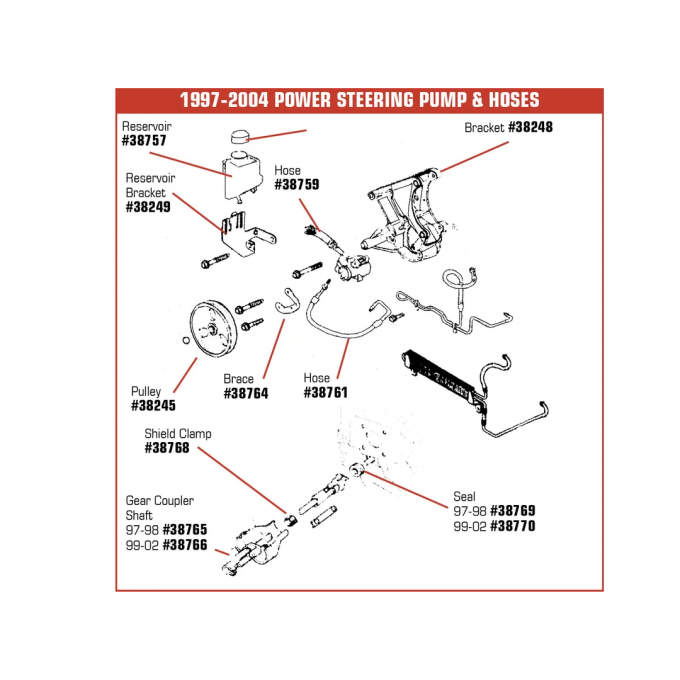 1997-2004 POWER STEERING PUMP & HOSES

Reservoir
#38757

Bracket #38248

Reservoir
Bracket
#38249

Hose
#38759

Pulley
#38245

Brace
#38764

Hose
#38761

Shield Clamp
#38768

Gear Coupler
Shaft
97-98 #38765
99-02 #38766

Seal
97-98 #38769
99-02 #38770