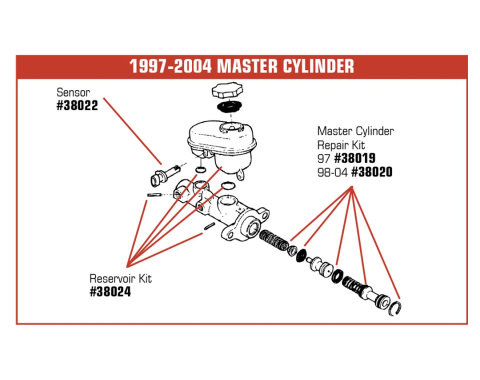 1997-2004 MASTER CYLINDER

Sensor
#38022

Master Cylinder
Repair Kit
97 #38019
98-04 #38020

Reservoir Kit
#38024