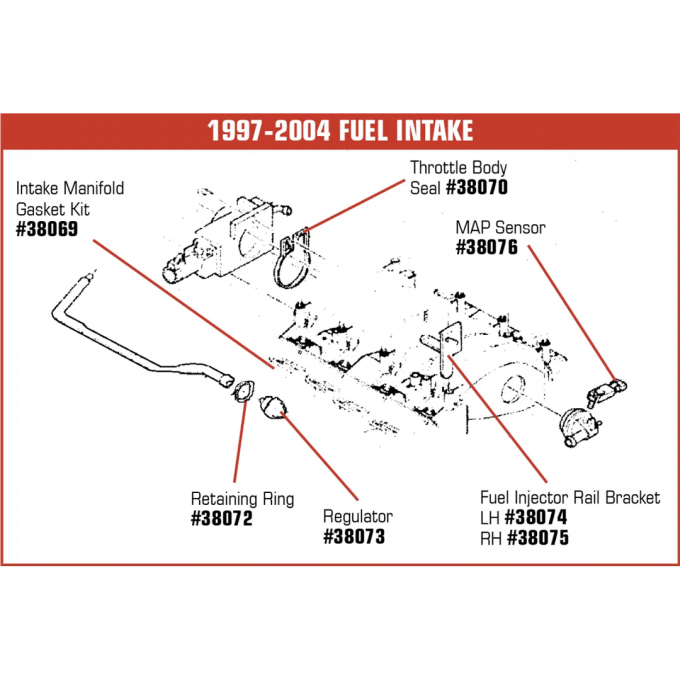 1997-2004 FUEL INTAKE

Intake Manifold Gasket Kit
#38069

Throttle Body Seal #38070

MAP Sensor
#38076

Retaining Ring
#38072

Regulator
#38073

Fuel Injector Rail Bracket
LH #38074
RH #38075