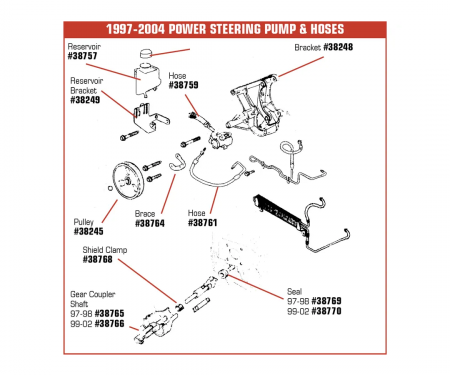 1997-2004 POWER STEERING PUMP & HOSES

Reservoir
#38757

Bracket #38248

Reservoir
Bracket
#38249

Hose
#38759

Pulley
#38245

Brace
#38764

Hose
#38761

Shield Clamp
#38768

Gear Coupler
Shaft
97-98 #38765
99-02 #38766

Seal
97-98 #38769
99-02 #38770