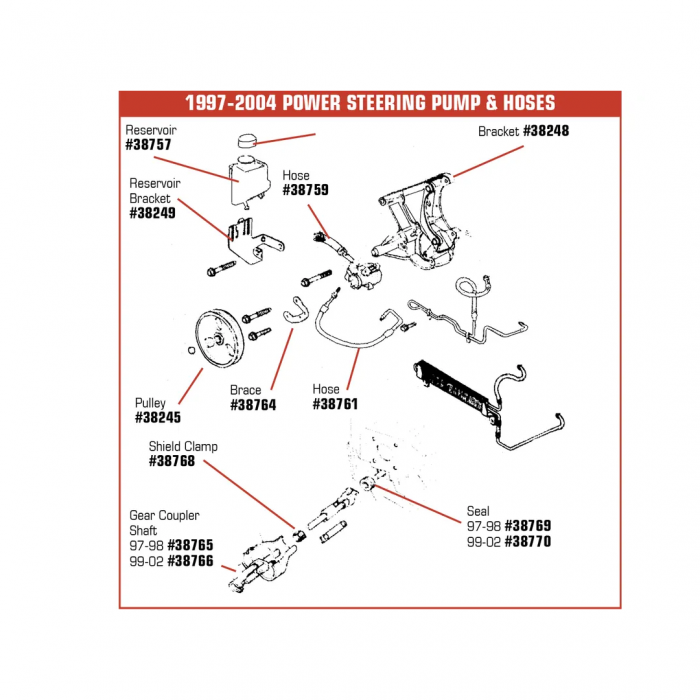 1997-2004 POWER STEERING PUMP & HOSES

Reservoir
#38757

Bracket #38248

Reservoir Bracket
#38249

Hose
#38759

Pulley
#38245

Brace
#38764

Hose
#38761

Shield Clamp
#38768

Gear Coupler Shaft
97-98 #38765
99-02 #38766

Seal
97-98 #38769
99-02 #38770