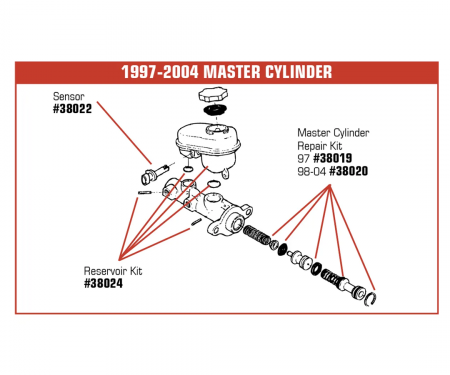 1997-2004 MASTER CYLINDER

Sensor
#38022

Master Cylinder
Repair Kit
97 #38019
98-04 #38020

Reservoir Kit
#38024