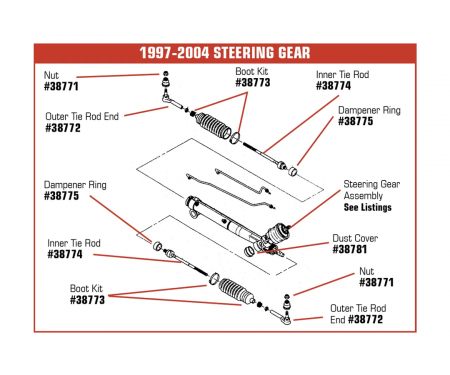 1997-2004 STEERING GEAR

Nut
#38771

Boot Kit
#38773

Inner Tie Rod
#38774

Outer Tie Rod End
#38772

Dampener Ring
#38775

Dampener Ring
#38775

Steering Gear Assembly
See Listings

Inner Tie Rod
#38774

Dust Cover
#38781

Nut
#38771

Boot Kit
#38773

Outer Tie Rod End #38772