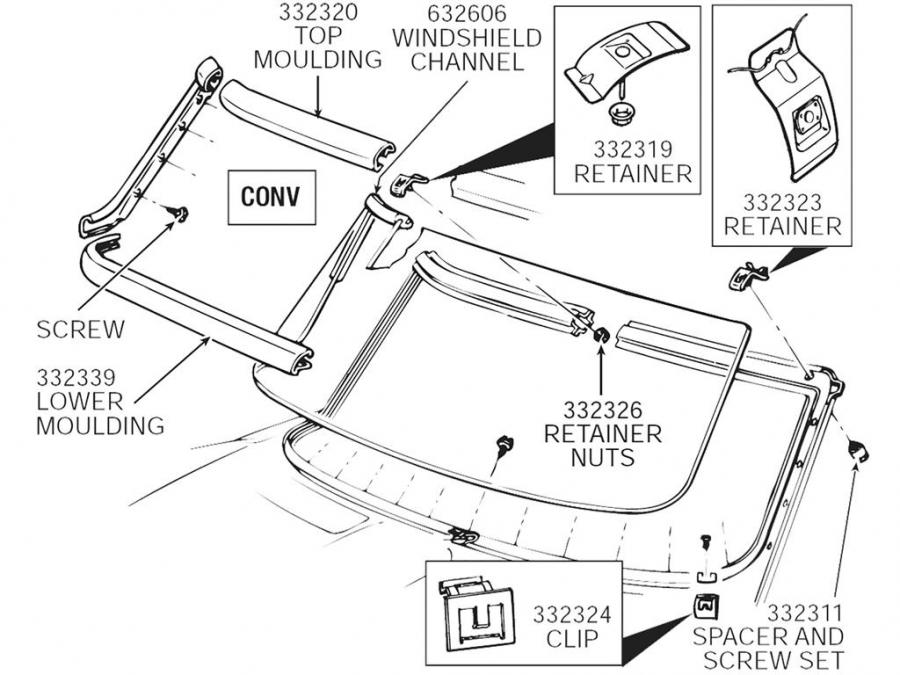 332320
TOP
MOULDING

632606
WINDSHIELD
CHANNEL

332319
RETAINER

332323
RETAINER

CONV

SCREW

332339
LOWER
MOULDING

332326
RETAINER
NUTS

332324
CLIP

332311
SPACER AND
SCREW SET