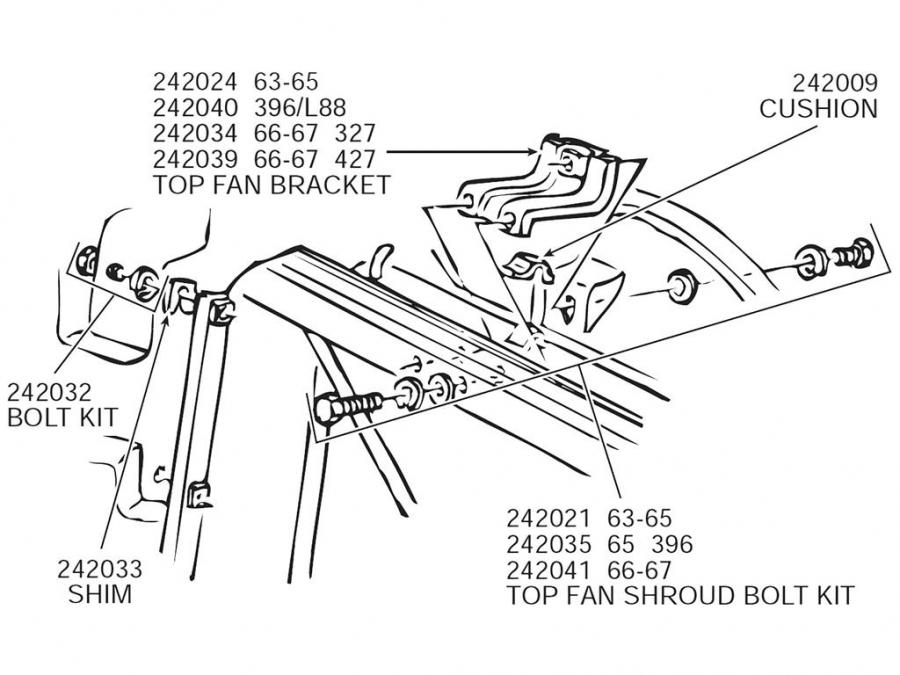 242024 63-65
242040 396/L88
242034 66-67 327
242039 66-67 427
TOP FAN BRACKET

242009
CUSHION

242032
BOLT KIT

242033
SHIM

242021 63-65
242035 65 396
242041 66-67
TOP FAN SHROUD BOLT KIT