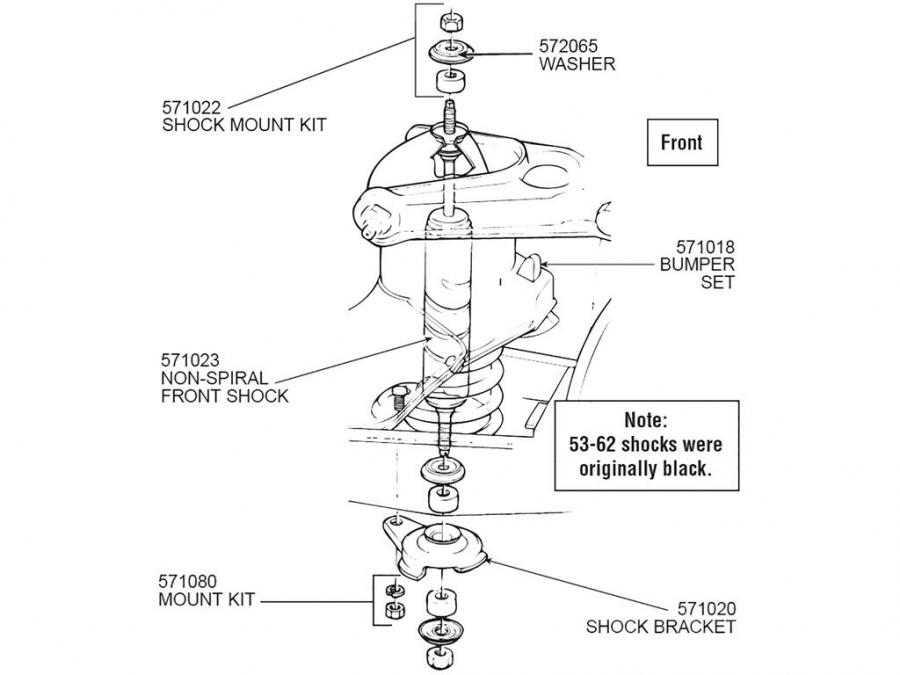 572065
WASHER

571022
SHOCK MOUNT KIT

Front

571018
BUMPER
SET

571023
NON-SPIRAL
FRONT SHOCK

Note:
53-62 shocks were
originally black.

571080
MOUNT KIT

571020
SHOCK BRACKET