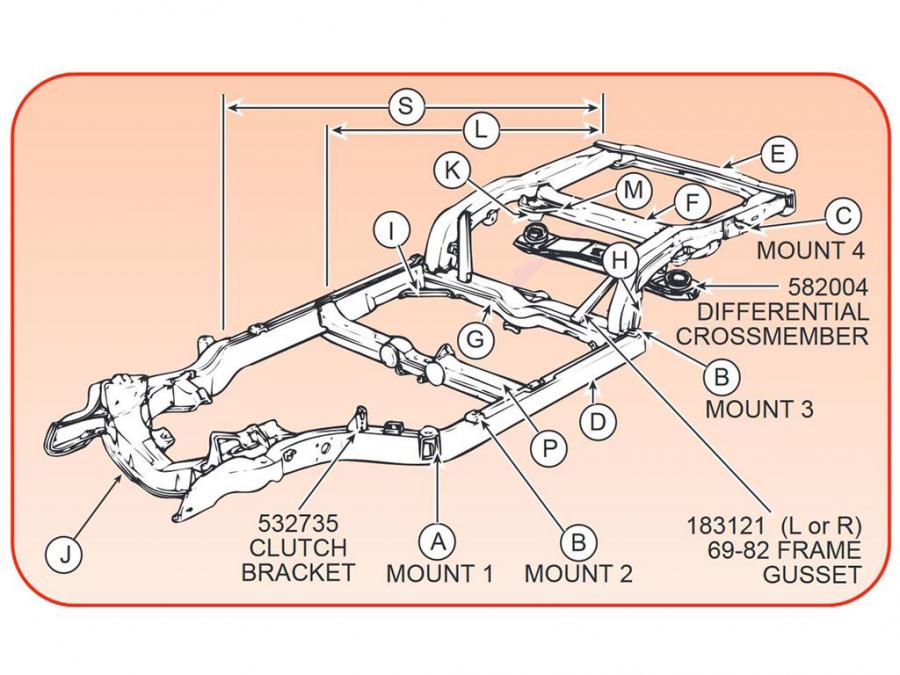 S
L
E
K
M
F
C
MOUNT 4
I
H
582004
DIFFERENTIAL
CROSSMEMBER
G
B
MOUNT 3
D
P
J
532735
CLUTCH
BRACKET
A
MOUNT 1
B
MOUNT 2
183121 (L or R)
69-82 FRAME
GUSSET