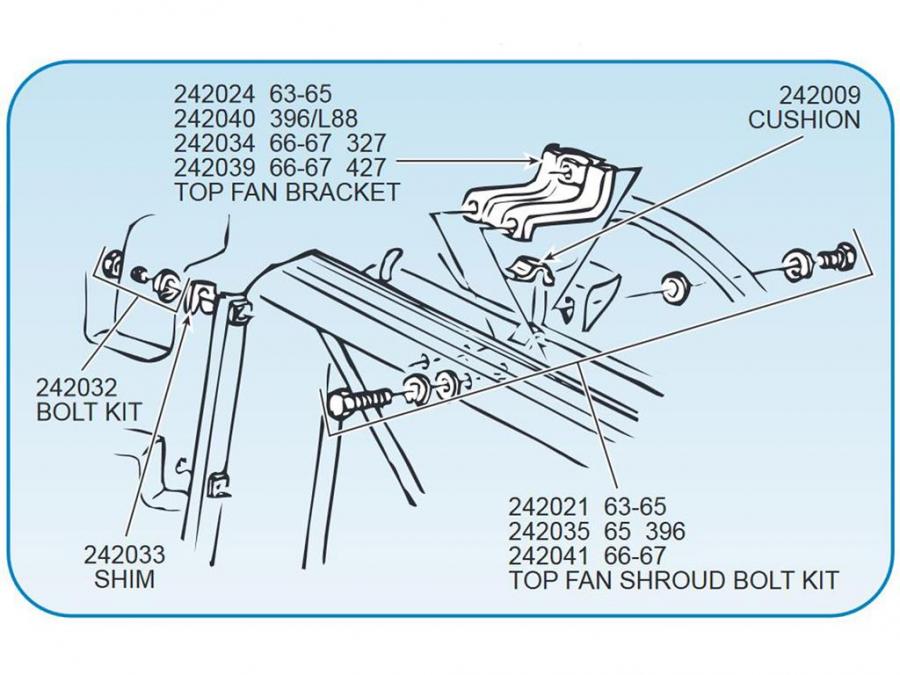 242024 63-65
242040 396/L88
242034 66-67 327
242039 66-67 427
TOP FAN BRACKET

242009
CUSHION

242032
BOLT KIT

242033
SHIM

242021 63-65
242035 65 396
242041 66-67
TOP FAN SHROUD BOLT KIT