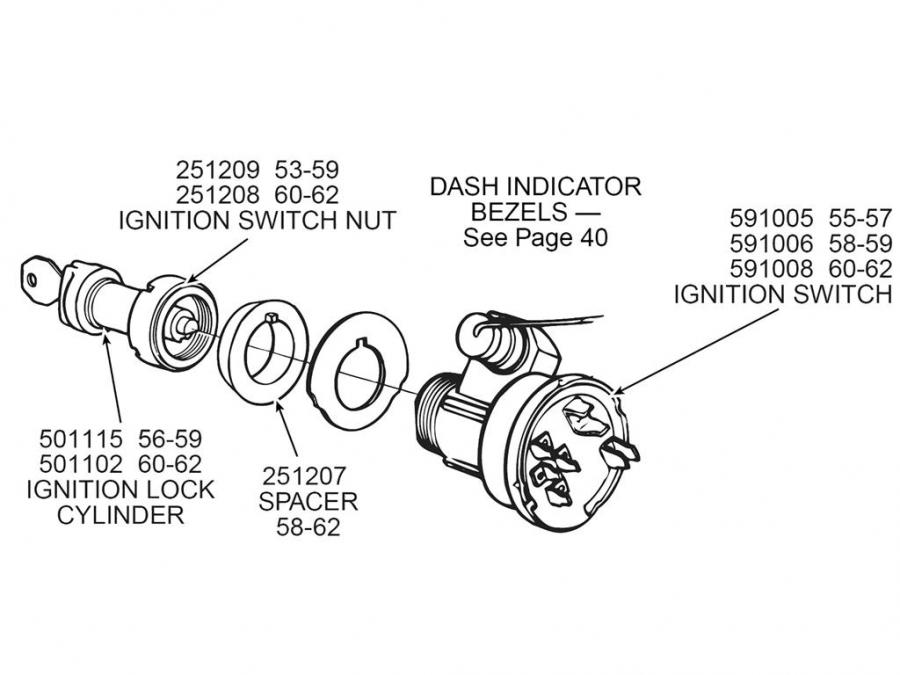 251209 53-59
251208 60-62
IGNITION SWITCH NUT

DASH INDICATOR
BEZELS —
See Page 40

591005 55-57
591006 58-59
591008 60-62
IGNITION SWITCH

501115 56-59
501102 60-62
IGNITION LOCK
CYLINDER

251207
SPACER
58-62