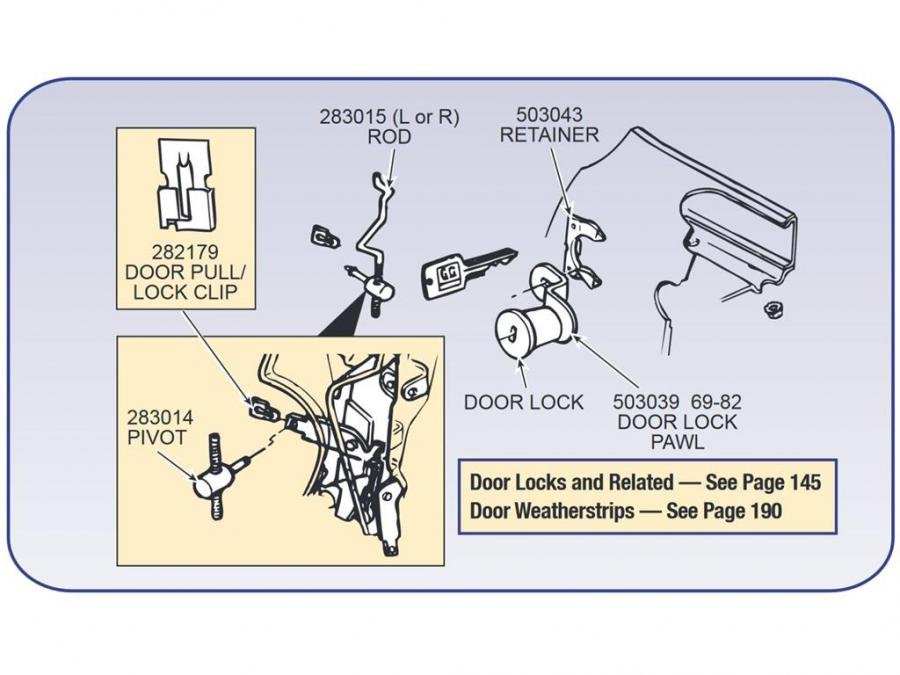 283015 (L or R)
ROD

503043
RETAINER

282179
DOOR PULL/
LOCK CLIP

283014
PIVOT

DOOR LOCK

503039 69-82
DOOR LOCK
PAWL

Door Locks and Related — See Page 145
Door Weatherstrips — See Page 190