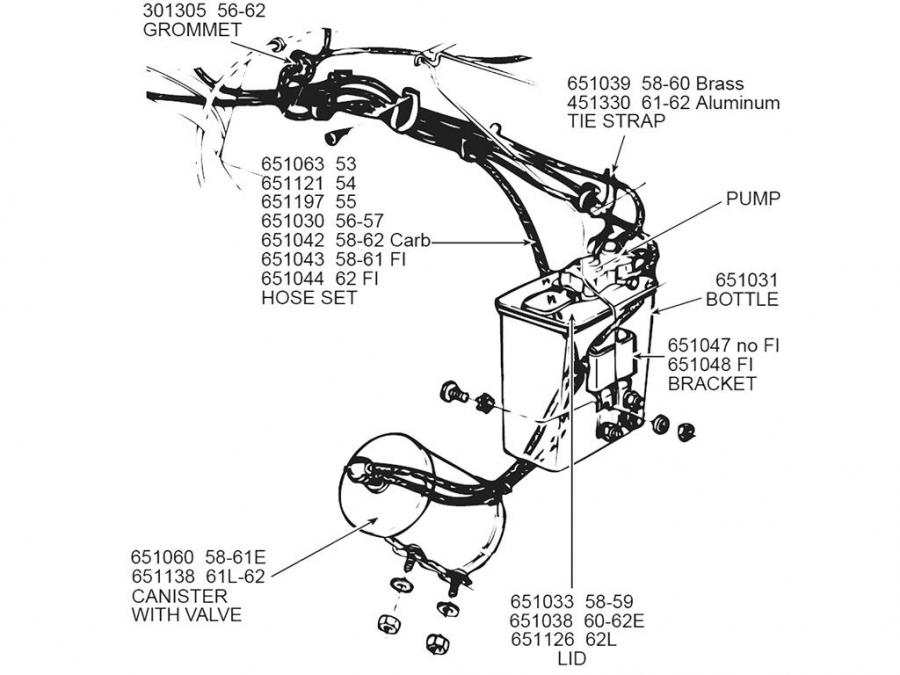 301305 56-62
GROMMET

651039 58-60 Brass
451330 61-62 Aluminum
TIE STRAP

651063 53
651121 54
651197 55
651030 56-57
651042 58-62 Carb
651043 58-61 FI
651044 62 FI
HOSE SET

PUMP

651031
BOTTLE

651047 no FI
651048 FI
BRACKET

651060 58-61E
651138 61L-62
CANISTER
WITH VALVE

651033 58-59
651038 60-62E
651126 62L
LID