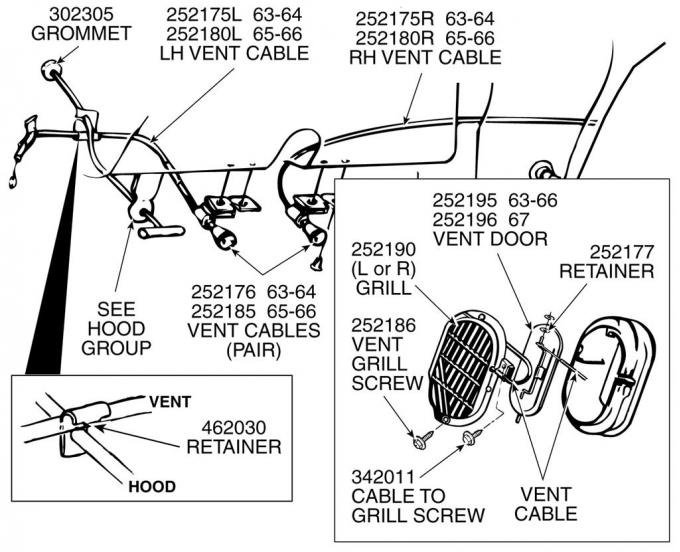 302305
GROMMET

252175L 63-64
252180L 65-66
LH VENT CABLE

252175R 63-64
252180R 65-66
RH VENT CABLE

SEE
HOOD
GROUP

252176 63-64
252185 65-66
VENT CABLES
(PAIR)

VENT
462030
RETAINER
HOOD

252195 63-66
252196 67
VENT DOOR

252190
(L or R)
GRILL

252177
RETAINER

252186
VENT
GRILL
SCREW

342011
CABLE TO
GRILL SCREW

VENT
CABLE