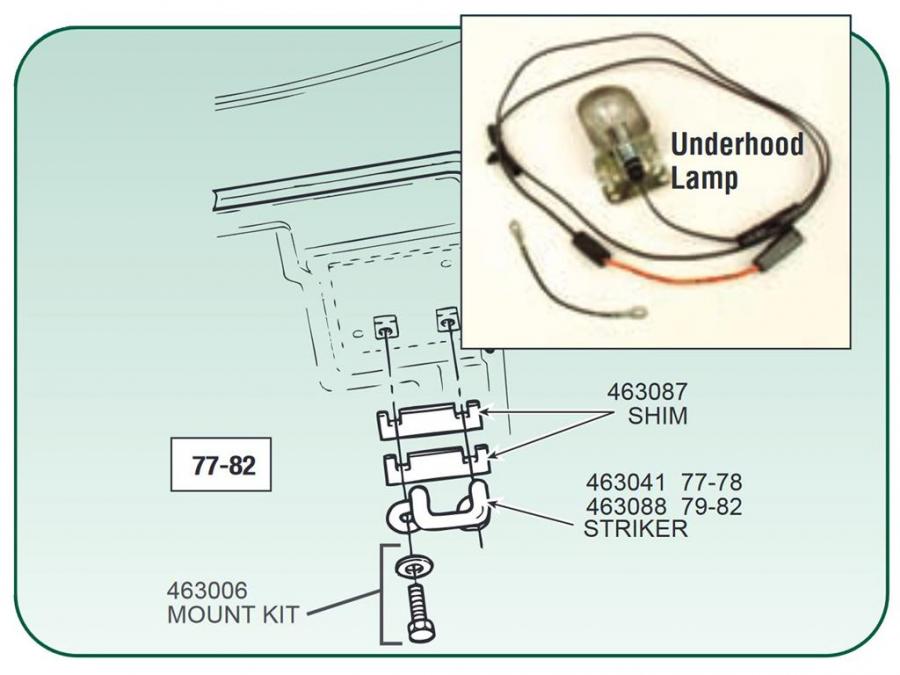 Underhood Lamp

463087
SHIM

77-82

463041 77-78
463088 79-82
STRIKER

463006
MOUNT KIT