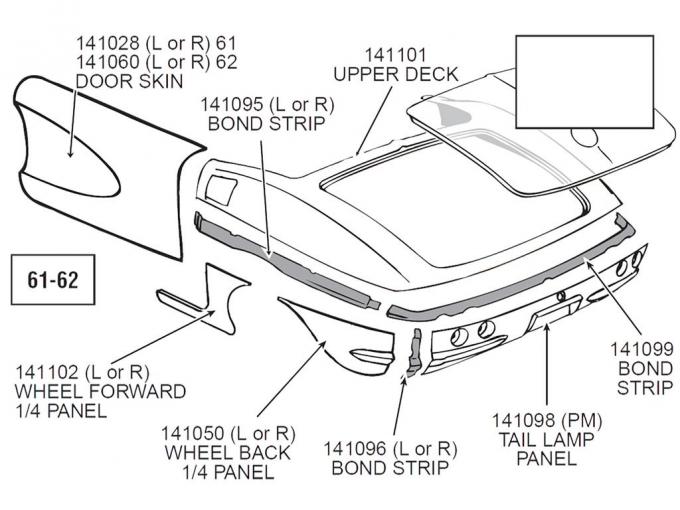 141028 (L or R) 61
141060 (L or R) 62
DOOR SKIN

141101
UPPER DECK

141095 (L or R)
BOND STRIP

61-62

141102 (L or R)
WHEEL FORWARD
1/4 PANEL

141050 (L or R)
WHEEL BACK
1/4 PANEL

141096 (L or R)
BOND STRIP

141098 (PM)
TAIL LAMP
PANEL

141099
BOND
STRIP