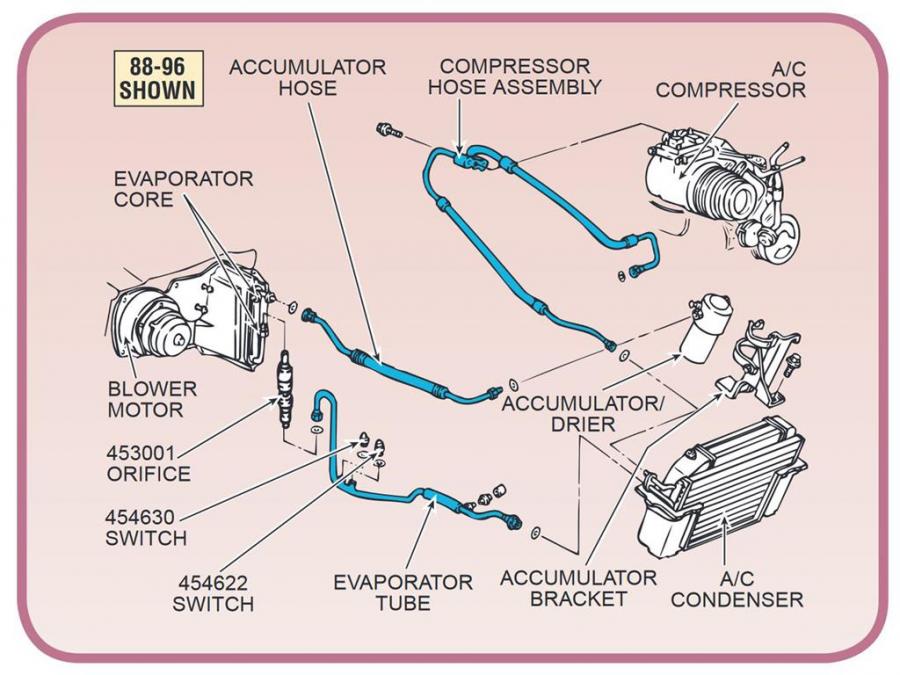 88-96
SHOWN

ACCUMULATOR
HOSE

COMPRESSOR
HOSE ASSEMBLY

A/C
COMPRESSOR

EVAPORATOR
CORE

BLOWER
MOTOR

453001
ORIFICE

454630
SWITCH

454622
SWITCH

EVAPORATOR
TUBE

ACCUMULATOR/
DRIER

ACCUMULATOR
BRACKET

A/C
CONDENSER