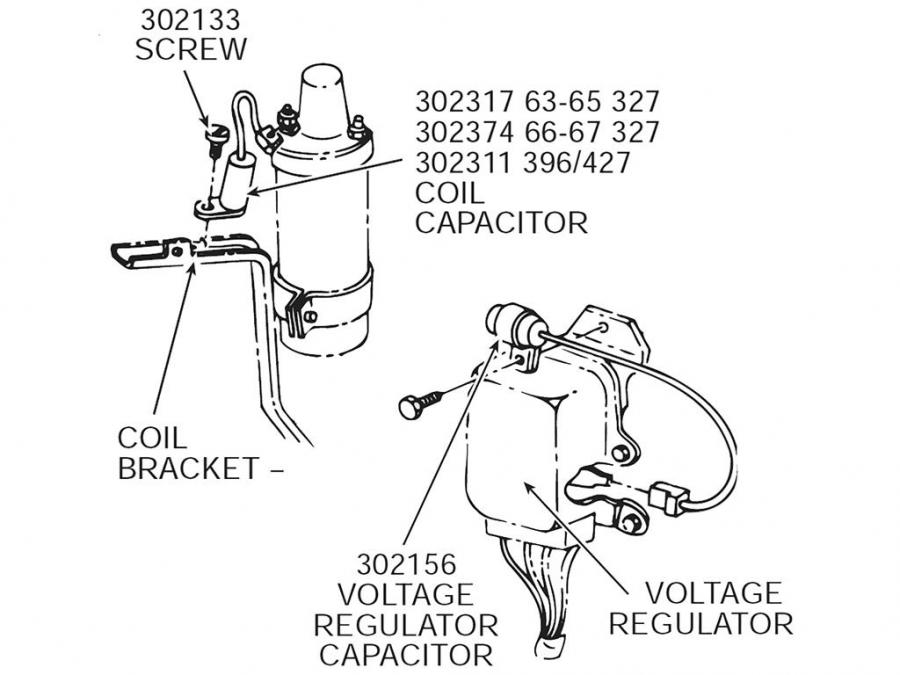 302133
SCREW

302317 63-65 327
302374 66-67 327
302311 396/427
COIL
CAPACITOR

COIL
BRACKET –

302156
VOLTAGE
REGULATOR
CAPACITOR

VOLTAGE
REGULATOR