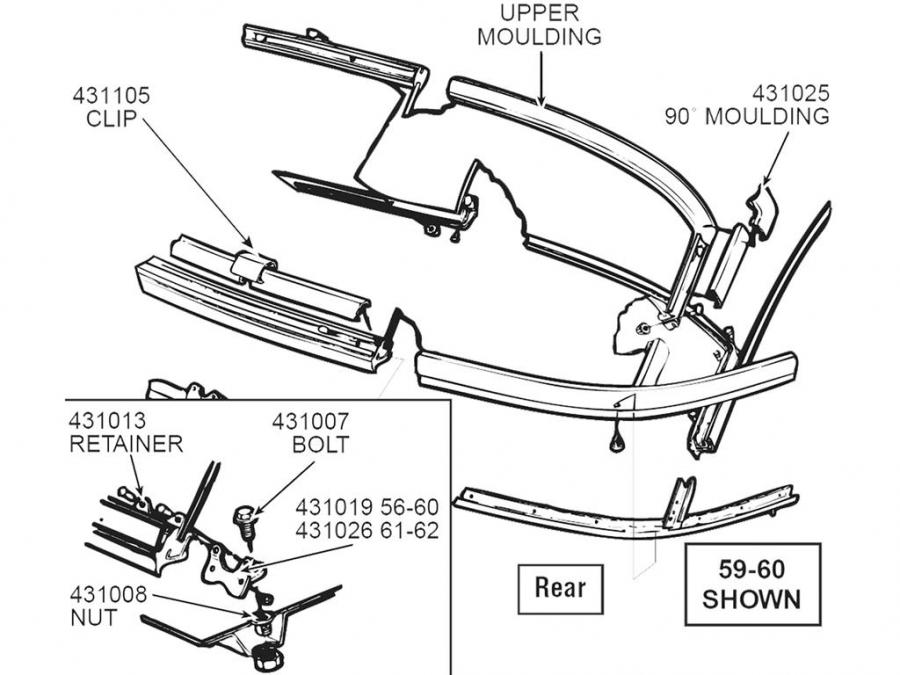 UPPER MOULDING

431105 CLIP

431025 90° MOULDING

431013 RETAINER

431007 BOLT

431019 56-60
431026 61-62

431008 NUT

Rear

59-60 SHOWN