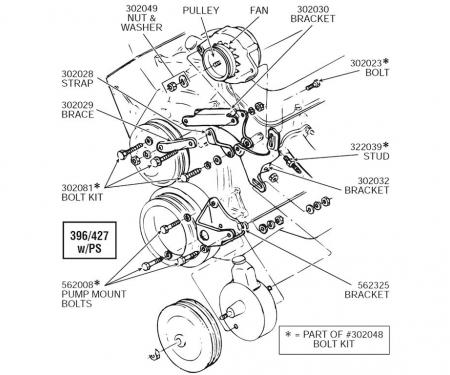 302049
NUT &
WASHER

PULLEY

FAN

302030
BRACKET

302023*
BOLT

302028
STRAP

302029
BRACE

322039*
STUD

302032
BRACKET

302081*
BOLT KIT

396/427
w/PS

562008*
PUMP MOUNT
BOLTS

562325
BRACKET

* = PART OF #302048
BOLT KIT