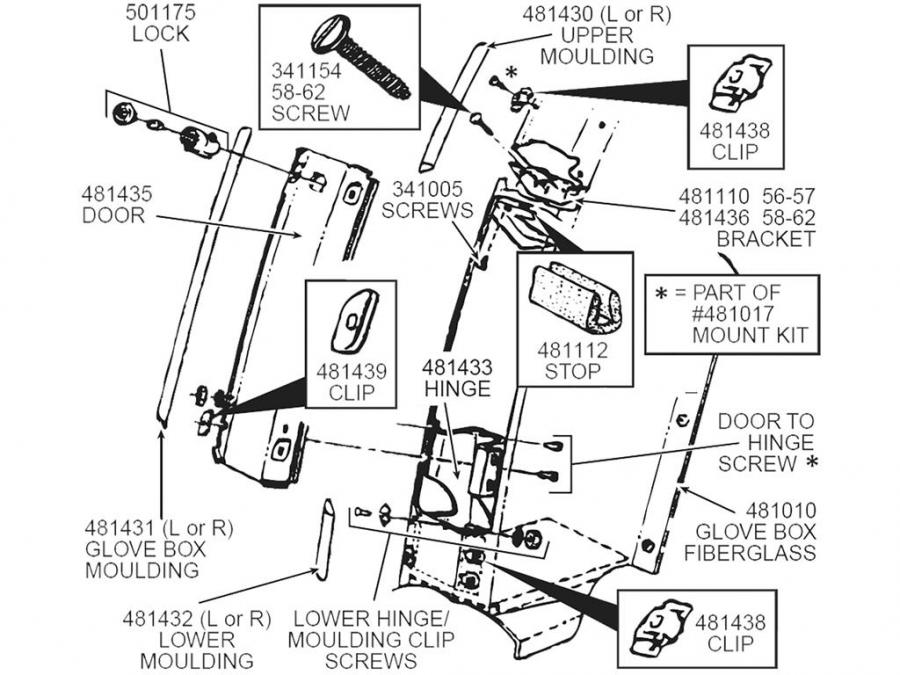 501175
LOCK

341154
58-62
SCREW

481430 (L or R)
UPPER
MOULDING

*

481438
CLIP

481435
DOOR

341005
SCREWS

481110 56-57
481436 58-62
BRACKET

* = PART OF
#481017
MOUNT KIT

481439
CLIP

481433
HINGE

481112
STOP

DOOR TO
HINGE
SCREW *

481010
GLOVE BOX
FIBERGLASS

481431 (L or R)
GLOVE BOX
MOULDING

481432 (L or R)
LOWER
MOULDING

LOWER HINGE/
MOULDING CLIP
SCREWS

481438
CLIP