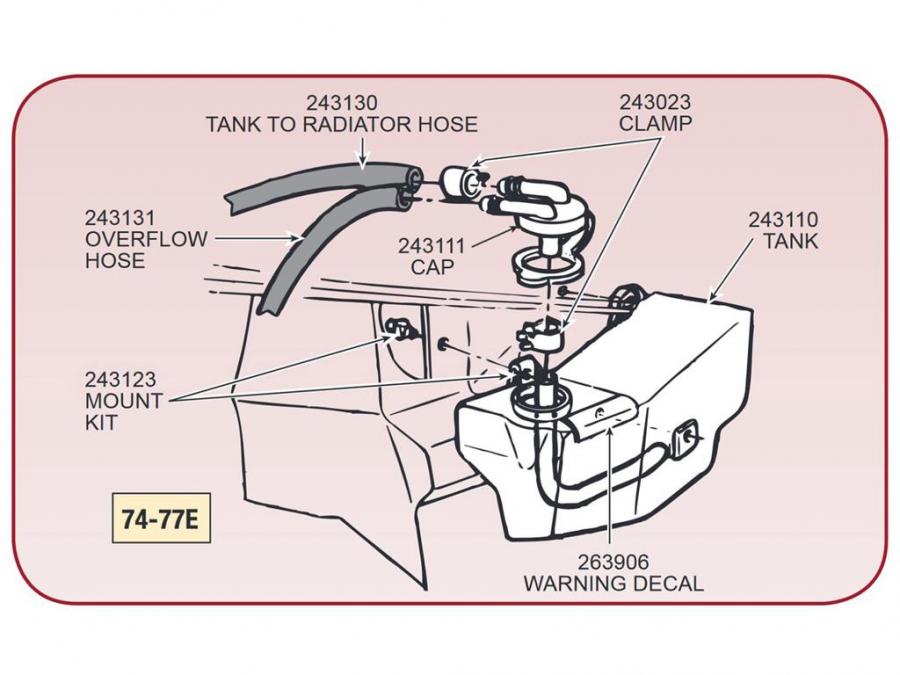 243130
TANK TO RADIATOR HOSE

243023
CLAMP

243131
OVERFLOW
HOSE

243111
CAP

243110
TANK

243123
MOUNT
KIT

74-77E

263906
WARNING DECAL