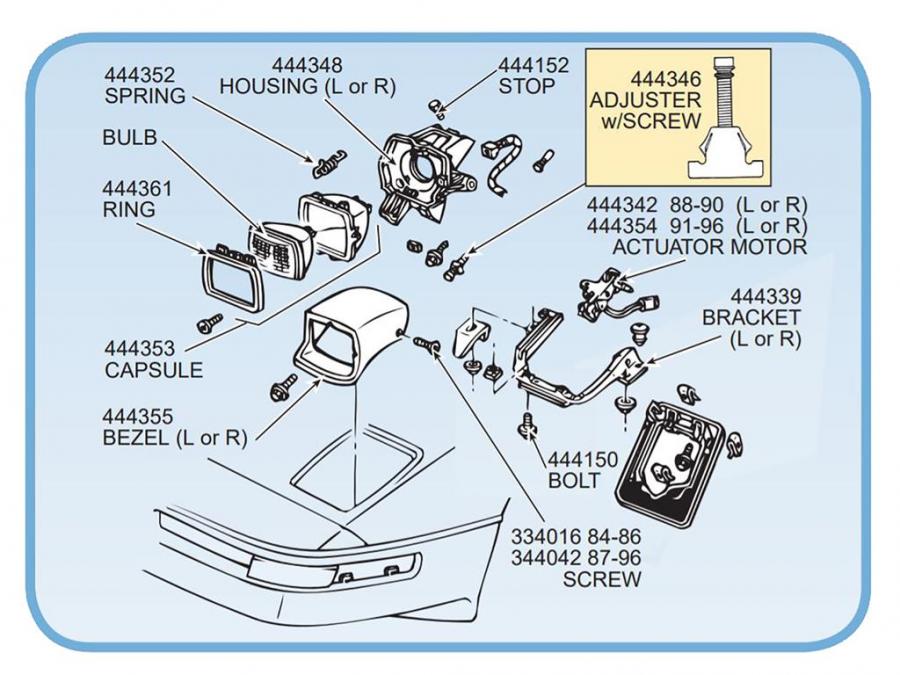 444352
SPRING

444348
HOUSING (L or R)

444152
STOP

444346
ADJUSTER
w/SCREW

BULB

444361
RING

444342 88-90 (L or R)
444354 91-96 (L or R)
ACTUATOR MOTOR

444339
BRACKET
(L or R)

444353
CAPSULE

444355
BEZEL (L or R)

444150
BOLT

334016 84-86
344042 87-96
SCREW