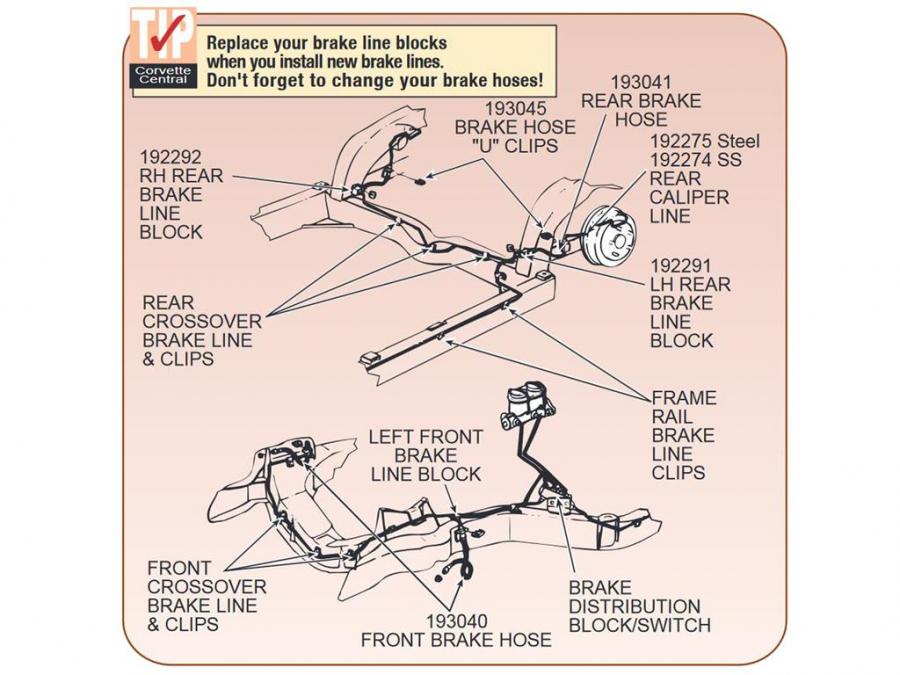 TIP
Corvette Central

Replace your brake line blocks when you install new brake lines. Don't forget to change your brake hoses!

193041
REAR BRAKE
HOSE

193045
BRAKE HOSE
"U" CLIPS

192275 Steel
192274 SS
REAR
CALIPER
LINE

192292
RH REAR
BRAKE
LINE
BLOCK

192291
LH REAR
BRAKE
LINE
BLOCK

REAR
CROSSOVER
BRAKE LINE
& CLIPS

FRAME
RAIL
BRAKE
LINE
CLIPS

LEFT FRONT
BRAKE
LINE BLOCK

FRONT
CROSSOVER
BRAKE LINE
& CLIPS

193040
FRONT BRAKE HOSE

BRAKE
DISTRIBUTION
BLOCK/SWITCH