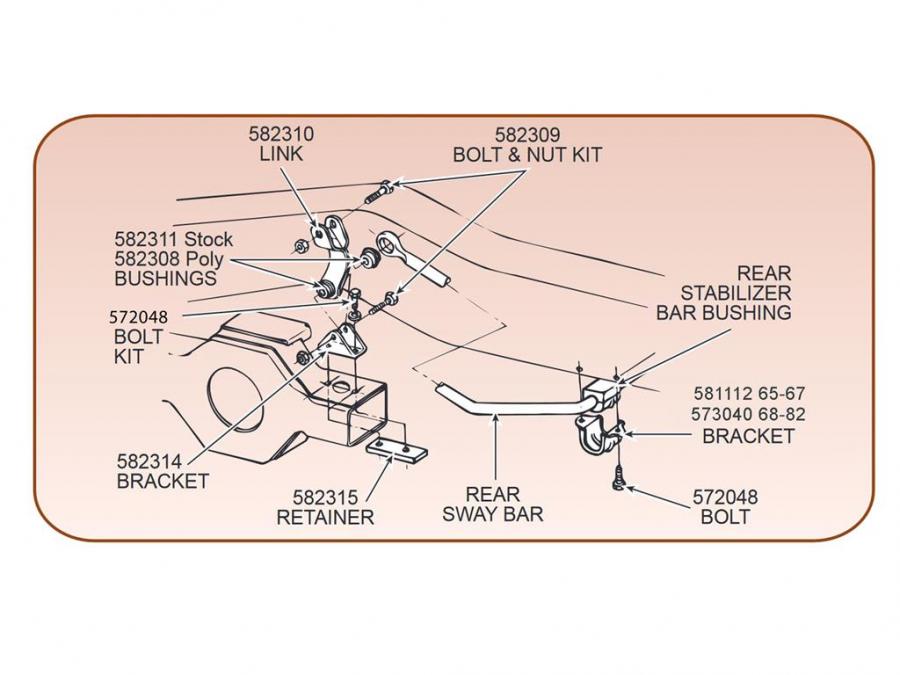 582310
LINK

582309
BOLT & NUT KIT

582311 Stock
582308 Poly
BUSHINGS

572048
BOLT
KIT

REAR
STABILIZER
BAR BUSHING

581112 65-67
573040 68-82
BRACKET

582314
BRACKET

582315
RETAINER

REAR
SWAY BAR

572048
BOLT