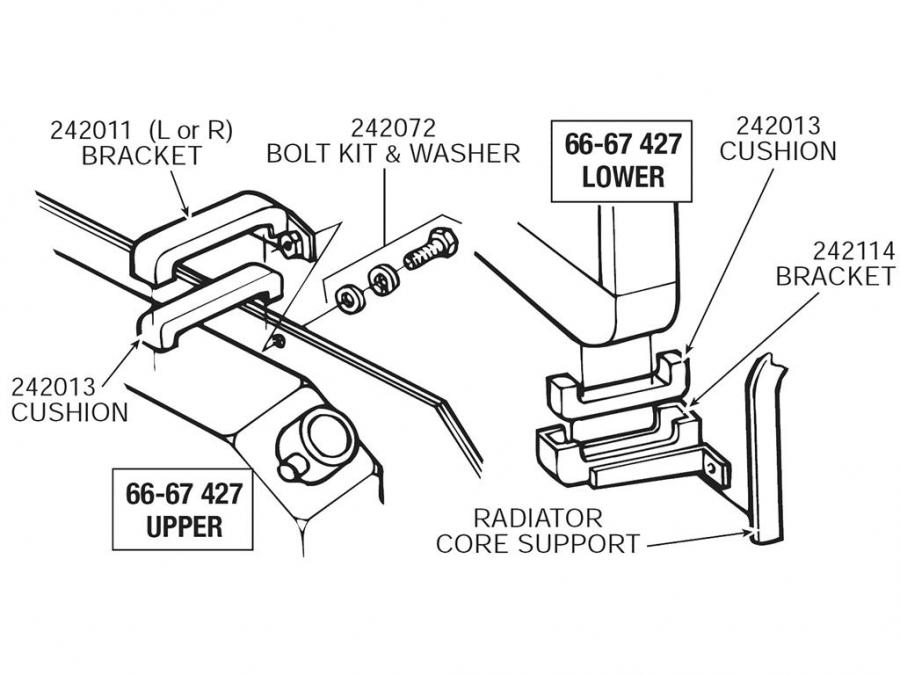 242011 (L or R)
BRACKET

242072
BOLT KIT & WASHER

66-67 427
LOWER

242013
CUSHION

242114
BRACKET

242013
CUSHION

66-67 427
UPPER

RADIATOR
CORE SUPPORT