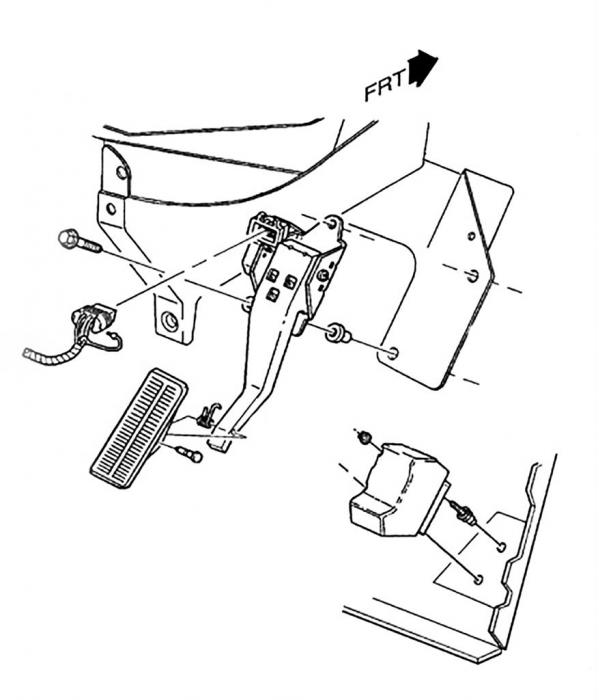 FRT