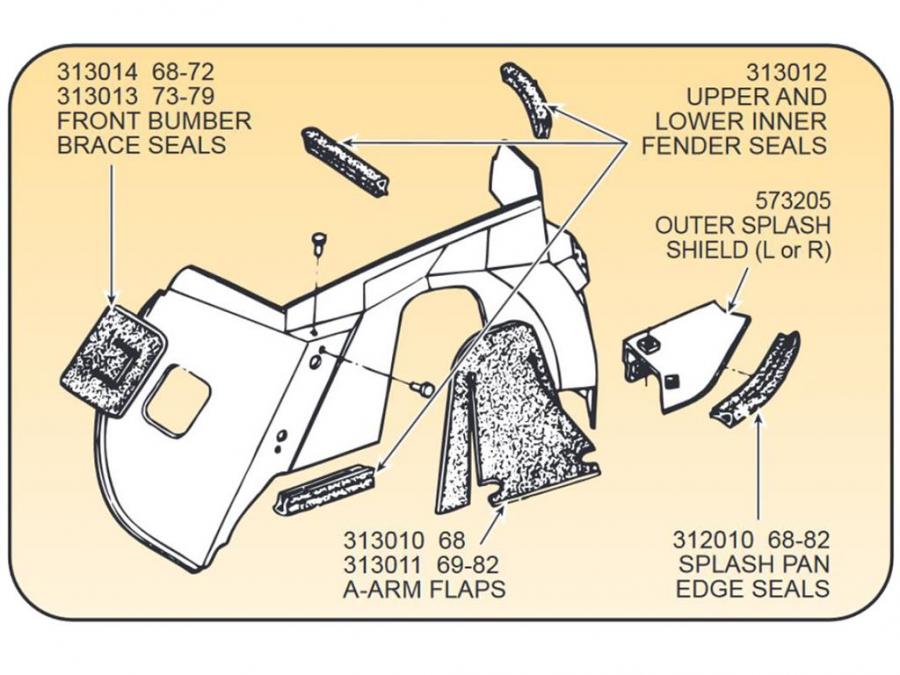 313014 68-72
313013 73-79
FRONT BUMBER
BRACE SEALS

313012
UPPER AND
LOWER INNER
FENDER SEALS

573205
OUTER SPLASH
SHIELD (L or R)

313010 68
313011 69-82
A-ARM FLAPS

312010 68-82
SPLASH PAN
EDGE SEALS