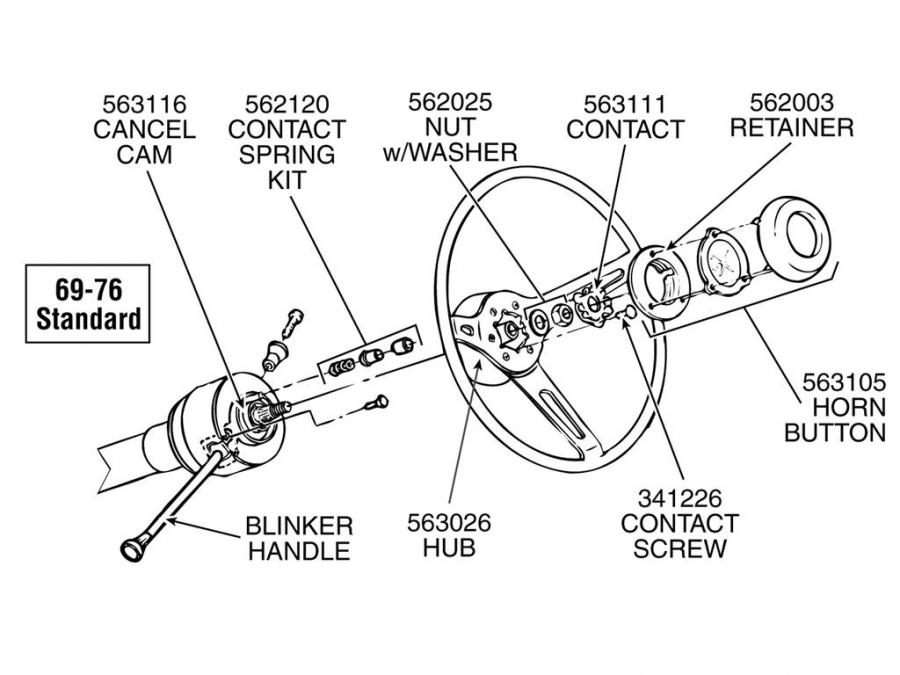 563116
CANCEL
CAM

562120
CONTACT
SPRING
KIT

562025
NUT
w/WASHER

563111
CONTACT

562003
RETAINER

69-76
Standard

563105
HORN
BUTTON

BLINKER
HANDLE

563026
HUB

341226
CONTACT
SCREW