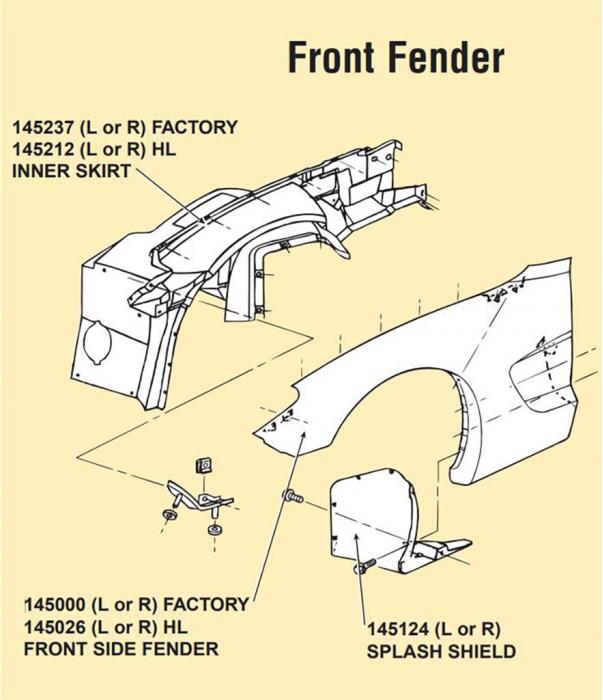 Front Fender

145237 (L or R) FACTORY
145212 (L or R) HL
INNER SKIRT

145000 (L or R) FACTORY
145026 (L or R) HL
FRONT SIDE FENDER

145124 (L or R)
SPLASH SHIELD