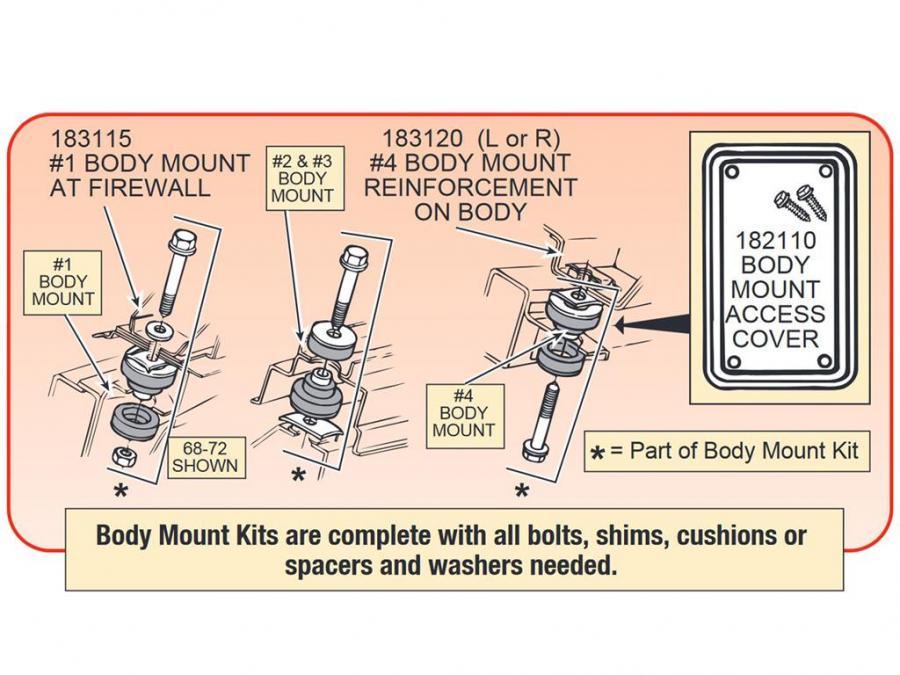 183115
#1 BODY MOUNT
AT FIREWALL

#2 & #3
BODY
MOUNT

183120 (L or R)
#4 BODY MOUNT
REINFORCEMENT
ON BODY

182110
BODY
MOUNT
ACCESS
COVER

#1
BODY
MOUNT

68-72
SHOWN

#4
BODY
MOUNT

* = Part of Body Mount Kit

*

*

*

Body Mount Kits are complete with all bolts, shims, cushions or spacers and washers needed.