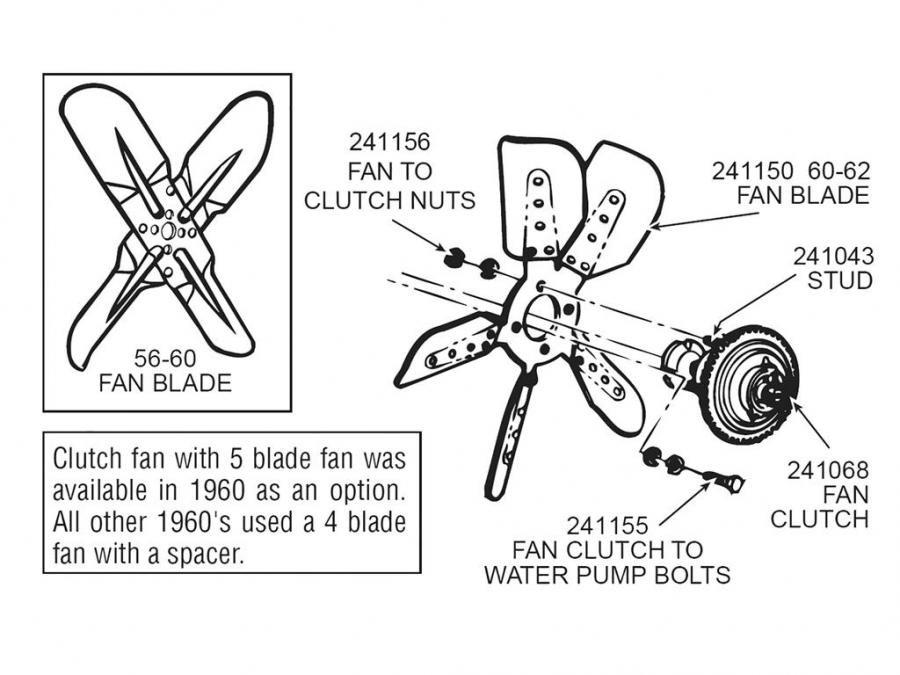 56-60
FAN BLADE

Clutch fan with 5 blade fan was available in 1960 as an option. All other 1960's used a 4 blade fan with a spacer.

241156
FAN TO
CLUTCH NUTS

241150 60-62
FAN BLADE

241043
STUD

241068
FAN
CLUTCH

241155
FAN CLUTCH TO
WATER PUMP BOLTS