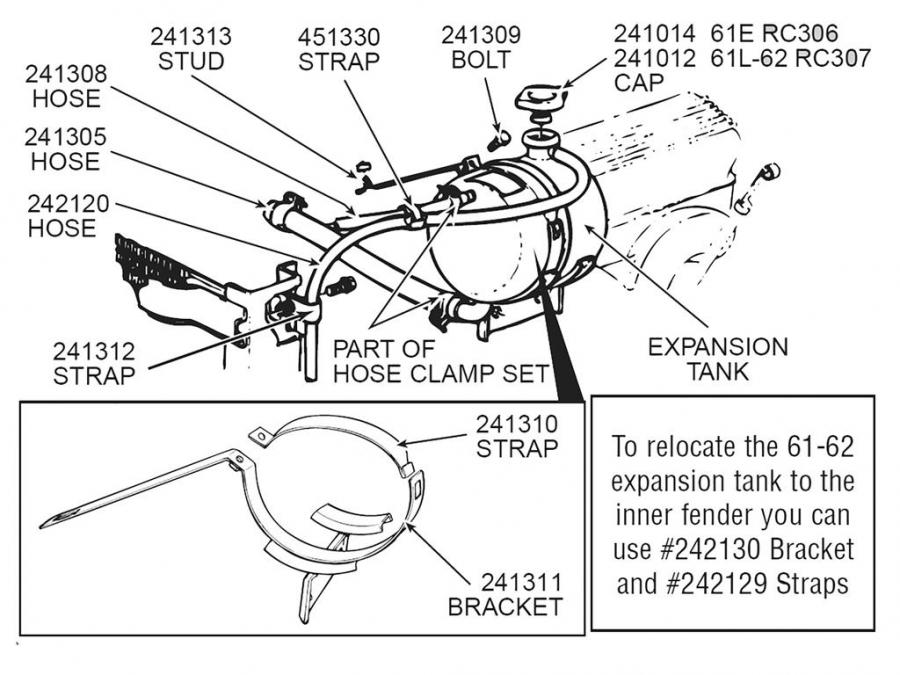 241313
STUD

451330
STRAP

241309
BOLT

241014 61E RC306
241012 61L-62 RC307
CAP

241308
HOSE

241305
HOSE

242120
HOSE

241312
STRAP

PART OF
HOSE CLAMP SET

EXPANSION
TANK

241310
STRAP

241311
BRACKET

To relocate the 61-62 expansion tank to the inner fender you can use #242130 Bracket and #242129 Straps