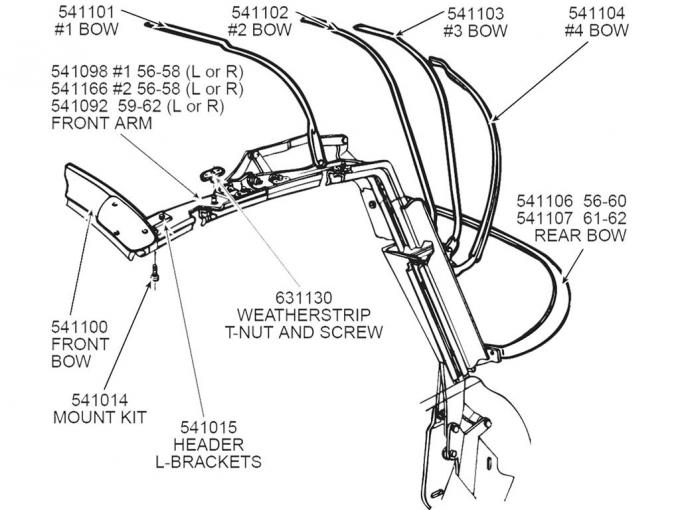 541101
#1 BOW

541102
#2 BOW

541103
#3 BOW

541104
#4 BOW

541098 #1 56-58 (L or R)
541166 #2 56-58 (L or R)
541092 59-62 (L or R)
FRONT ARM

541106 56-60
541107 61-62
REAR BOW

631130
WEATHERSTRIP
T-NUT AND SCREW

541100
FRONT
BOW

541014
MOUNT KIT

541015
HEADER
L-BRACKETS