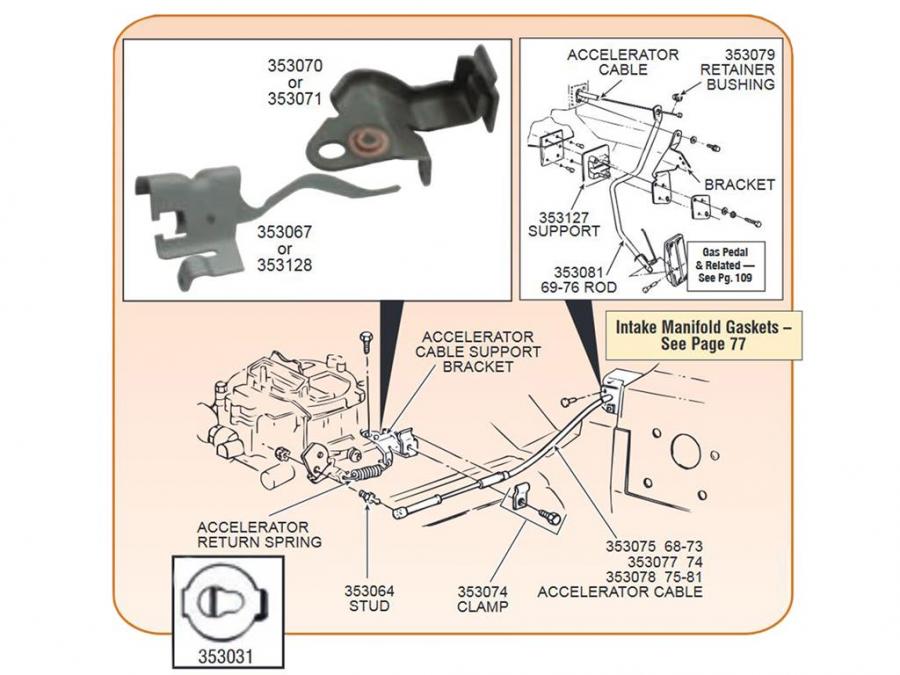 353070
or
353071

353067
or
353128

ACCELERATOR
CABLE

353079
RETAINER
BUSHING

BRACKET

353127
SUPPORT

353081
69-76 ROD

Gas Pedal
& Related —
See Pg. 109

Intake Manifold Gaskets –
See Page 77

ACCELERATOR
CABLE SUPPORT
BRACKET

ACCELERATOR
RETURN SPRING

353064
STUD

353074
CLAMP

353075 68-73
353077 74
353078 75-81
ACCELERATOR CABLE

353031