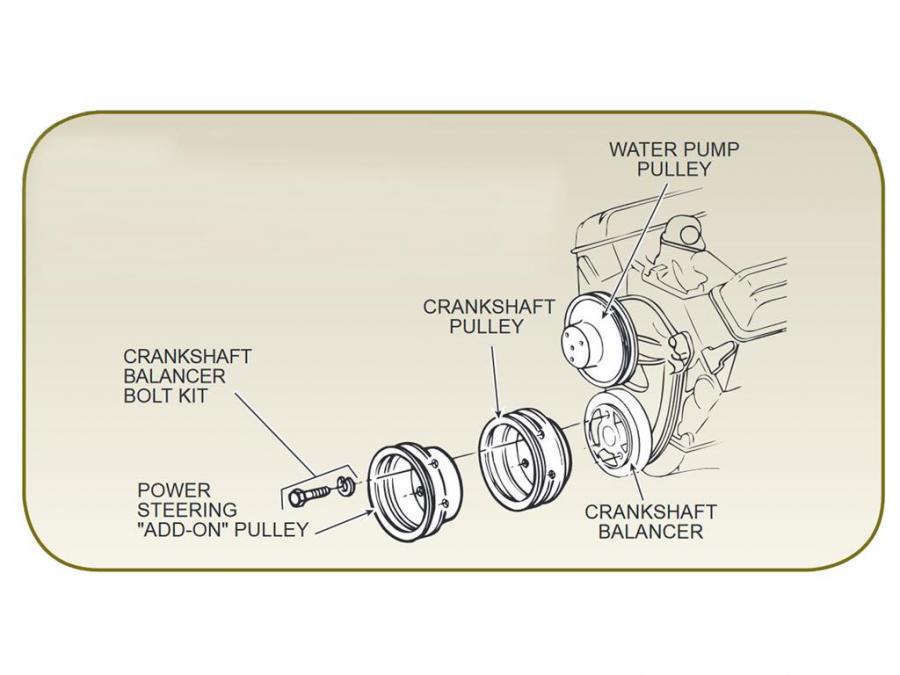 WATER PUMP PULLEY

CRANKSHAFT PULLEY

CRANKSHAFT BALANCER BOLT KIT

POWER STEERING "ADD-ON" PULLEY

CRANKSHAFT BALANCER