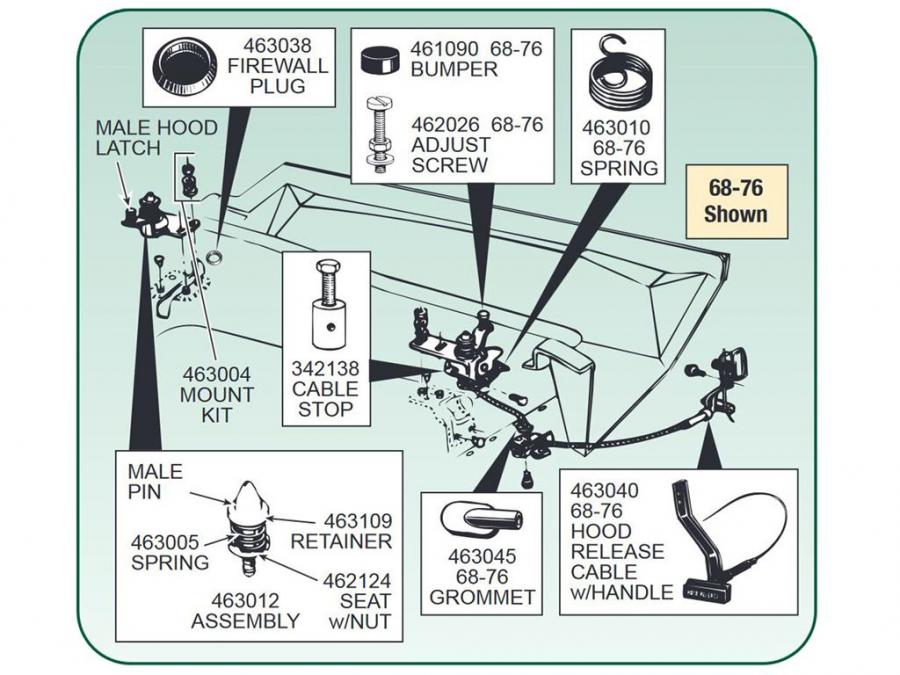 463038
FIREWALL
PLUG

461090 68-76
BUMPER

462026 68-76
ADJUST
SCREW

463010
68-76
SPRING

68-76
Shown

MALE HOOD
LATCH

463004
MOUNT
KIT

342138
CABLE
STOP

MALE
PIN

463109
RETAINER

463005
SPRING

462124
SEAT
w/NUT

463012
ASSEMBLY

463045
68-76
GROMMET

463040
68-76
HOOD
RELEASE
CABLE
w/HANDLE