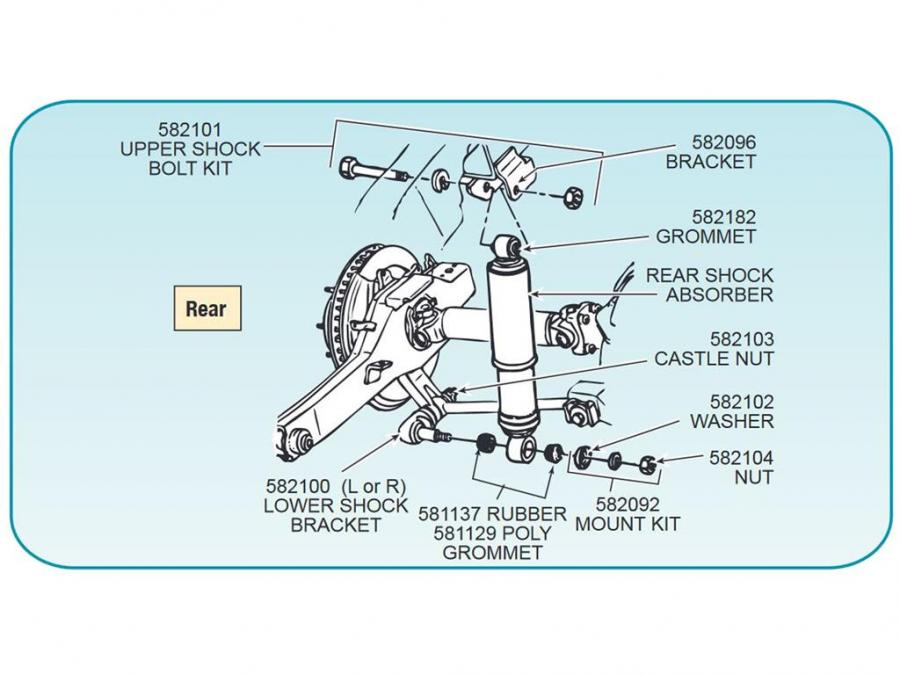 582101
UPPER SHOCK
BOLT KIT

582096
BRACKET

582182
GROMMET

REAR SHOCK
ABSORBER

Rear

582103
CASTLE NUT

582102
WASHER

582104
NUT

582100 (L or R)
LOWER SHOCK
BRACKET

581137 RUBBER
581129 POLY
GROMMET

582092
MOUNT KIT