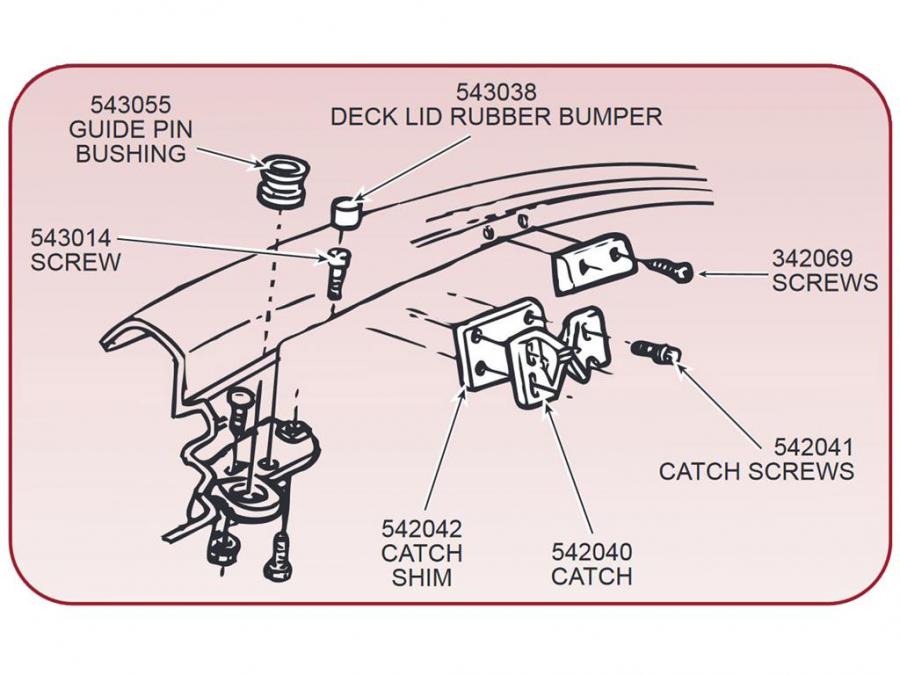 543055
GUIDE PIN
BUSHING

543038
DECK LID RUBBER BUMPER

543014
SCREW

342069
SCREWS

542041
CATCH SCREWS

542042
CATCH
SHIM

542040
CATCH