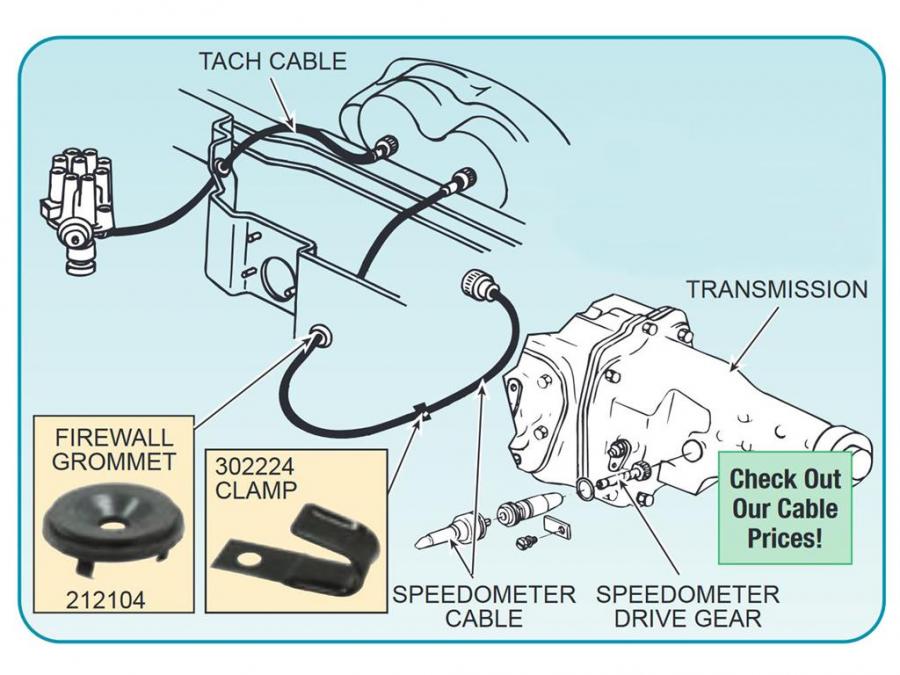 TACH CABLE

TRANSMISSION

FIREWALL GROMMET

212104

302224 CLAMP

Check Out Our Cable Prices!

SPEEDOMETER CABLE

SPEEDOMETER DRIVE GEAR