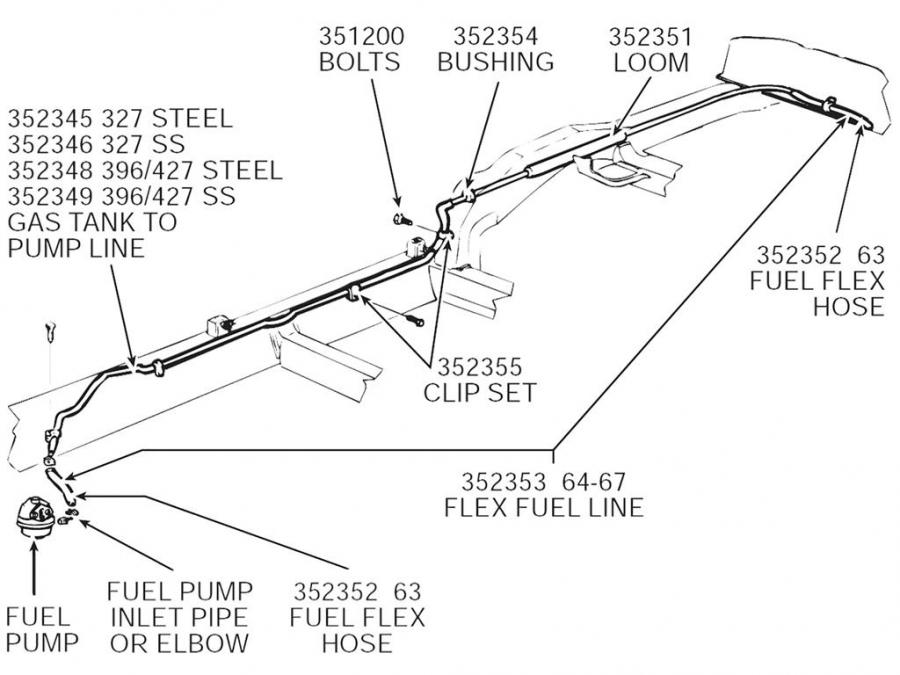 351200
BOLTS

352354
BUSHING

352351
LOOM

352345 327 STEEL
352346 327 SS
352348 396/427 STEEL
352349 396/427 SS
GAS TANK TO
PUMP LINE

352352 63
FUEL FLEX
HOSE

352355
CLIP SET

352353 64-67
FLEX FUEL LINE

FUEL
PUMP

FUEL PUMP
INLET PIPE
OR ELBOW

352352 63
FUEL FLEX
HOSE