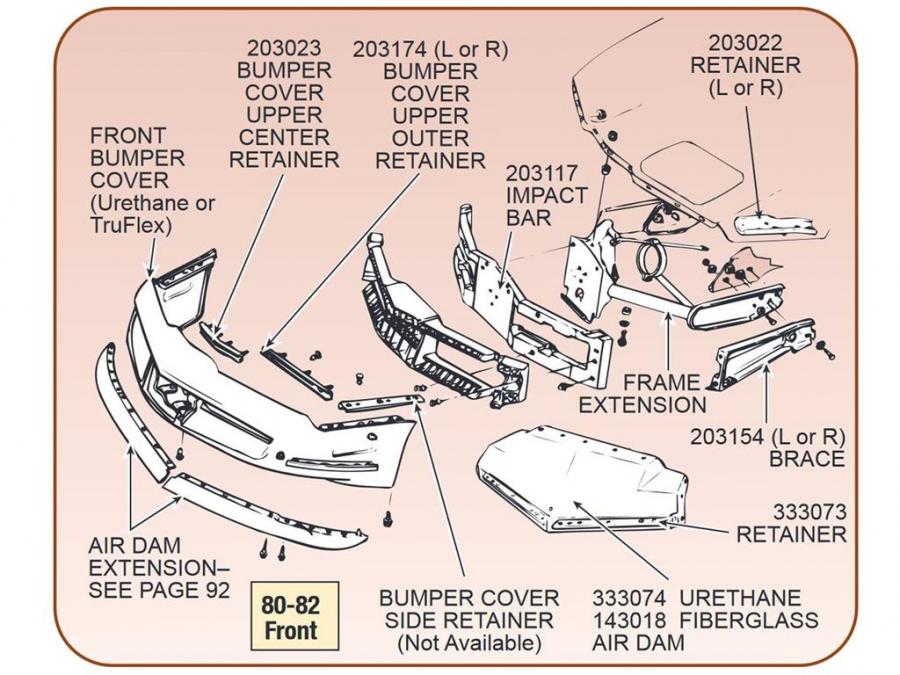 203023 BUMPER COVER UPPER CENTER RETAINER

203174 (L or R) BUMPER COVER UPPER OUTER RETAINER

203022 RETAINER (L or R)

FRONT BUMPER COVER (Urethane or TruFlex)

203117 IMPACT BAR

FRAME EXTENSION

203154 (L or R) BRACE

333073 RETAINER

AIR DAM EXTENSION– SEE PAGE 92

80-82 Front

BUMPER COVER SIDE RETAINER (Not Available)

333074 URETHANE
143018 FIBERGLASS
AIR DAM