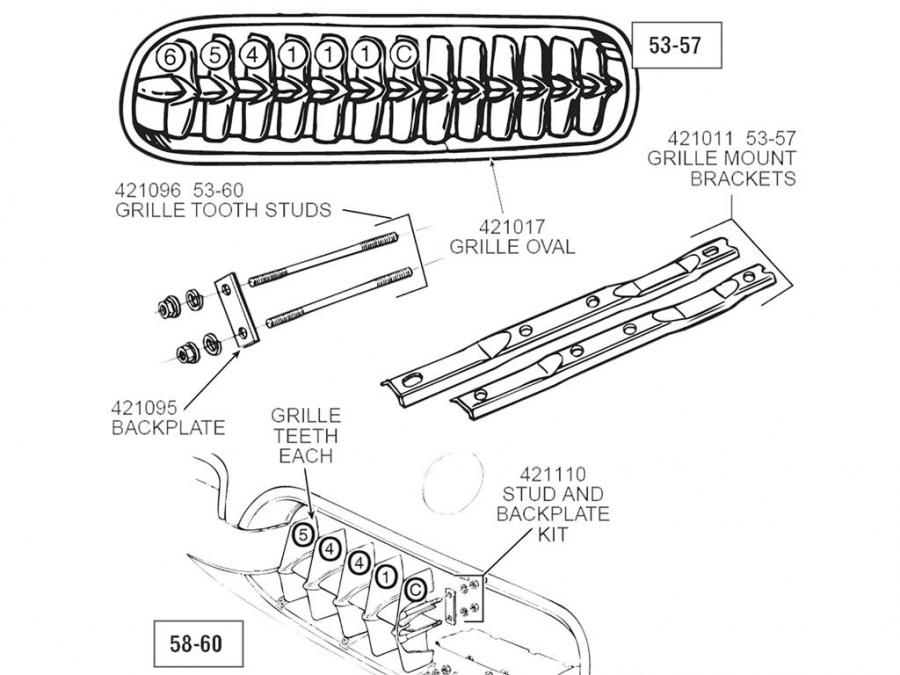 6 5 4 1 1 1 C

53-57

421011 53-57
GRILLE MOUNT
BRACKETS

421096 53-60
GRILLE TOOTH STUDS

421017
GRILLE OVAL

421095
BACKPLATE

GRILLE
TEETH
EACH

421110
STUD AND
BACKPLATE
KIT

5 4 4 1 C

58-60